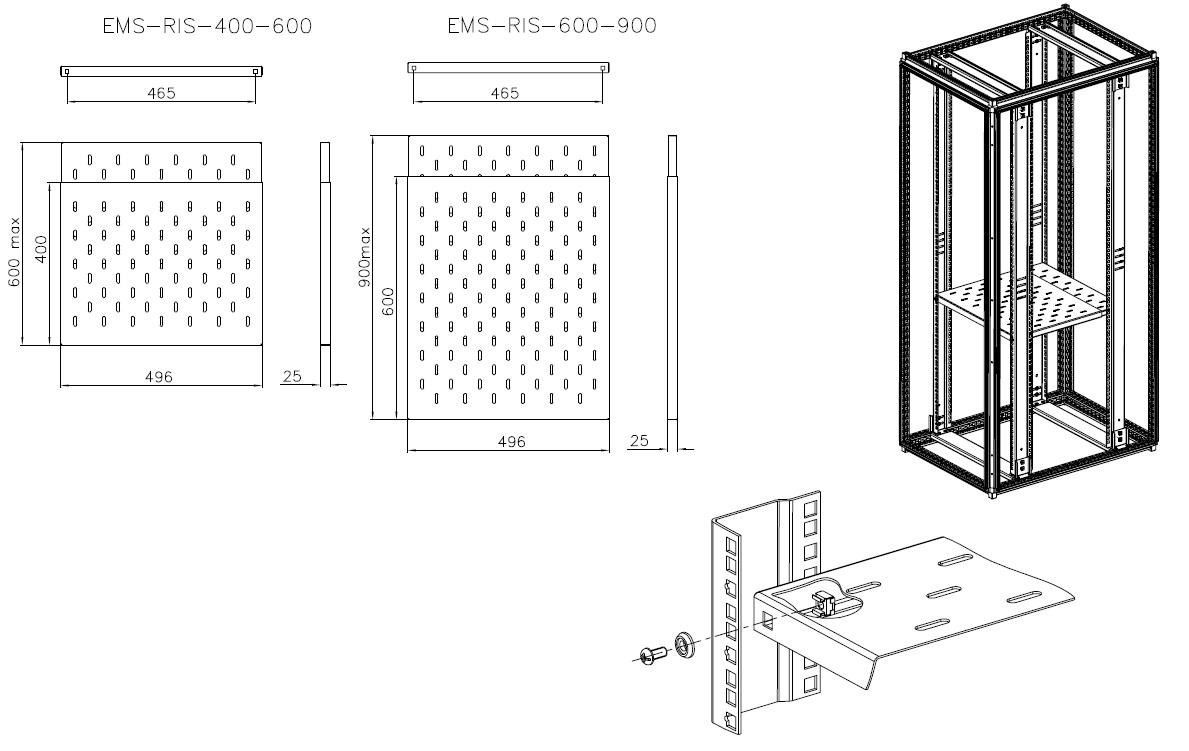 EMS-RIS-400-600

465

600 max

400

496

25

EMS-RIS-600-900

465

900max

600

496

25